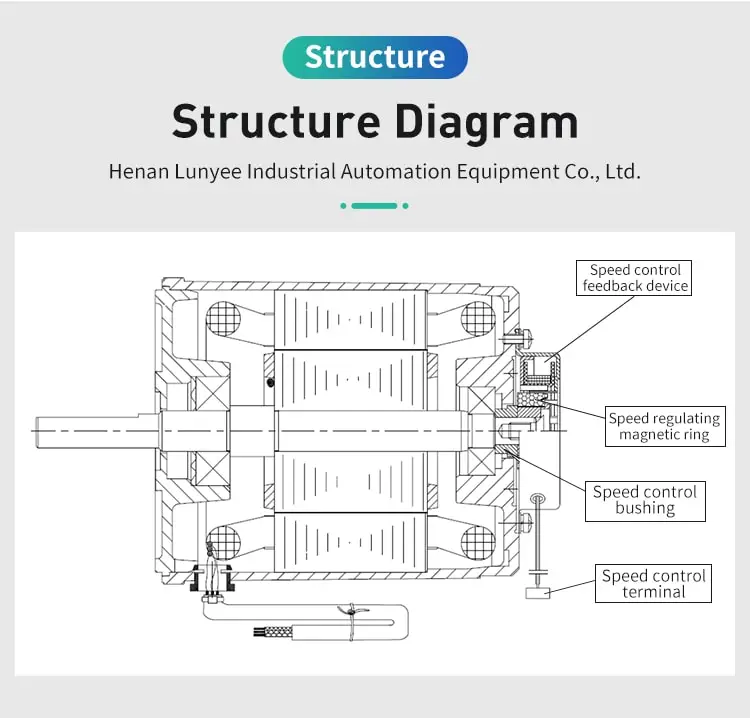 Structure

Structure Diagram

Henan Lunyee Industrial Automation Equipment Co., Ltd.

Speed control feedback device

Speed regulating magnetic ring

Speed control bushing

Speed control terminal