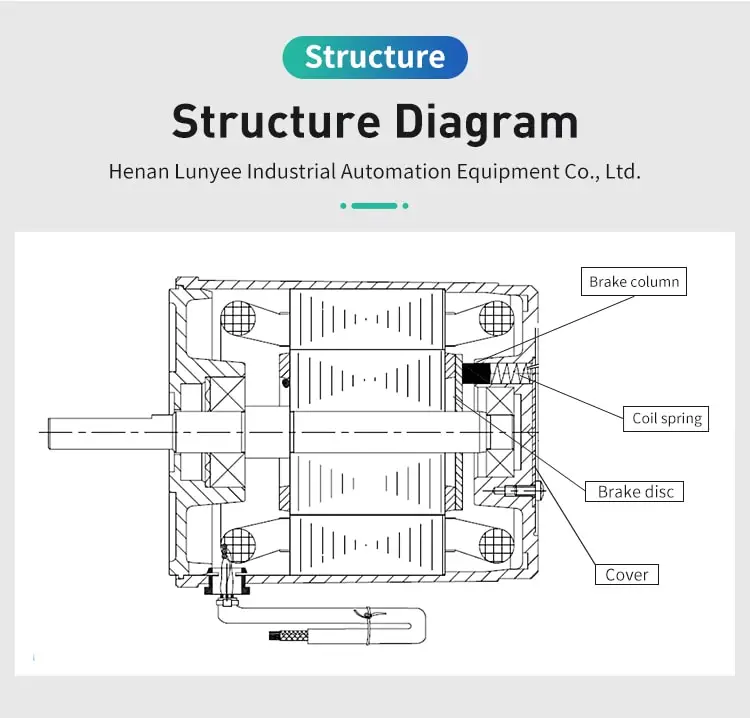 Structure

Structure Diagram

Henan Lunyee Industrial Automation Equipment Co., Ltd.

Brake column

Coil spring

Brake disc

Cover